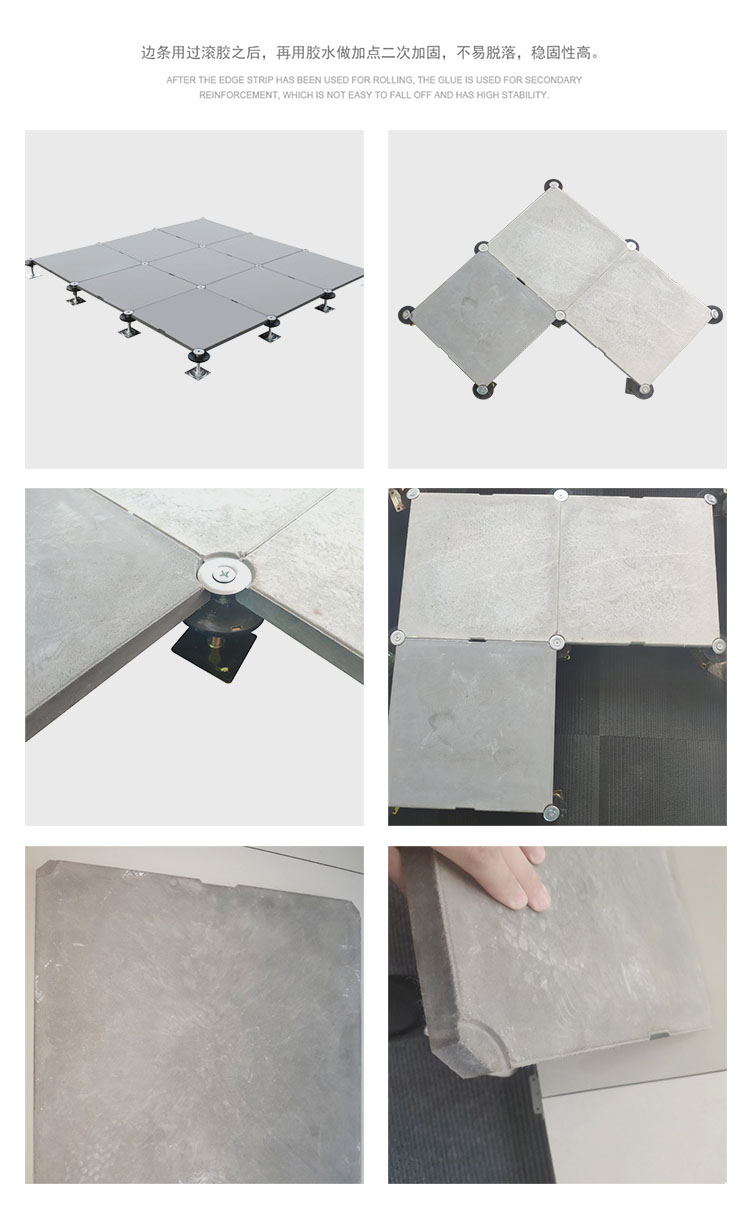 边条用过滚胶之后，再用胶水做加点二次加固，不易脱落，稳固性高。

AFTER THE EDGE STRIP HAS BEEN USED FOR ROLLING, THE GLUE IS USED FOR SECONDARY REINFORCEMENT, WHICH IS NOT EASY TO FALL OFF AND HAS HIGH STABILITY.